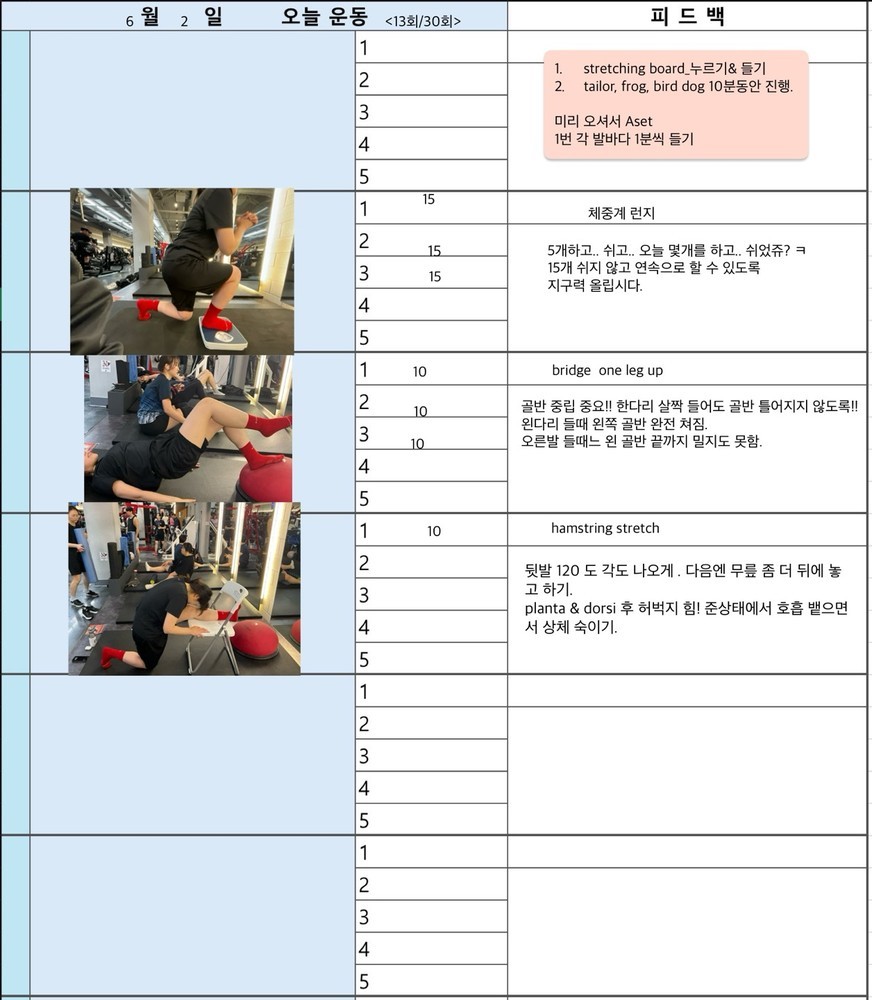 6 월 2 일 오늘 운동 <13회/30회>

피 드 백

1
2
3
4
5

1. stretching board_누르기& 들기
2. tailor, frog, bird dog 10분동안 진행.

미리 오셔서 Aset
1번 각 발바다 1분씩 들기

1 15
2 15
3 15
4
5

체중계 런지

5개하고.. 쉬고.. 오늘 몇개를 하고.. 쉬었쥬? ㅋ
15개 쉬지 않고 연속으로 할 수 있도록
지구력 올립시다.

1 10
2 10
3 10
4
5

bridge one leg up

골반 중립 중요!! 한다리 살짝 들어도 골반 틀어지지 않도록!!
왼다리 들때 왼쪽 골반 완전 쳐짐.
오른발 들때느 왼 골반 끝까지 밀지도 못함.

1 10
2
3
4
5

hamstring stretch

뒷발 120 도 각도 나오게 . 다음엔 무릎 좀 더 뒤에 놓고 하기.
planta & dorsi 후 허벅지 힘! 준상태에서 호흡 뱉으면서 상체 숙이기.

1
2
3
4
5

1
2
3
4
5