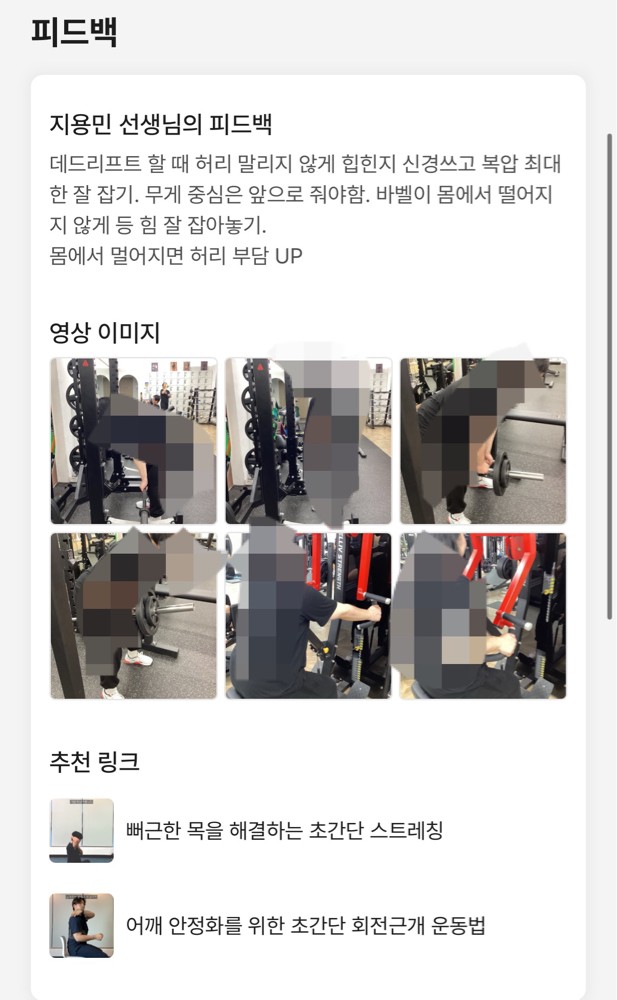 피드백

지용민 선생님의 피드백

데드리프트 할 때 허리 말리지 않게 힙힌지 신경쓰고 복압 최대한 잘 잡기. 무게 중심은 앞으로 줘야함. 바벨이 몸에서 떨어지지 않게 등 힘 잘 잡아놓기.
몸에서 멀어지면 허리 부담 UP

영상 이미지

추천 링크

뻐근한 목을 해결하는 초간단 스트레칭

어깨 안정화를 위한 초간단 회전근개 운동법